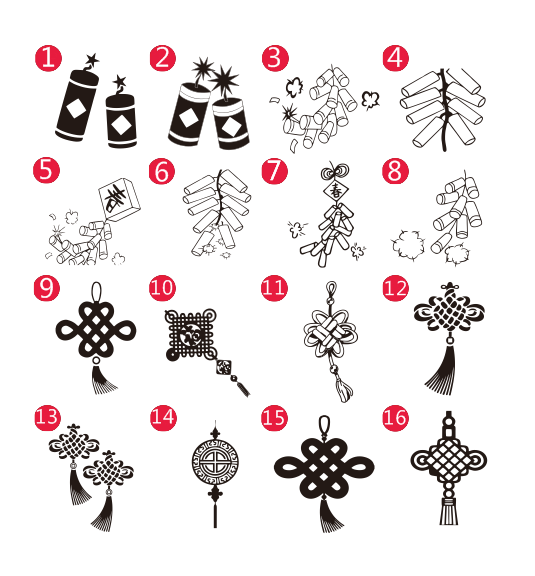 1
2
3
4
5
春
6
7
春
8
9
10
11
12
13
14
15
16